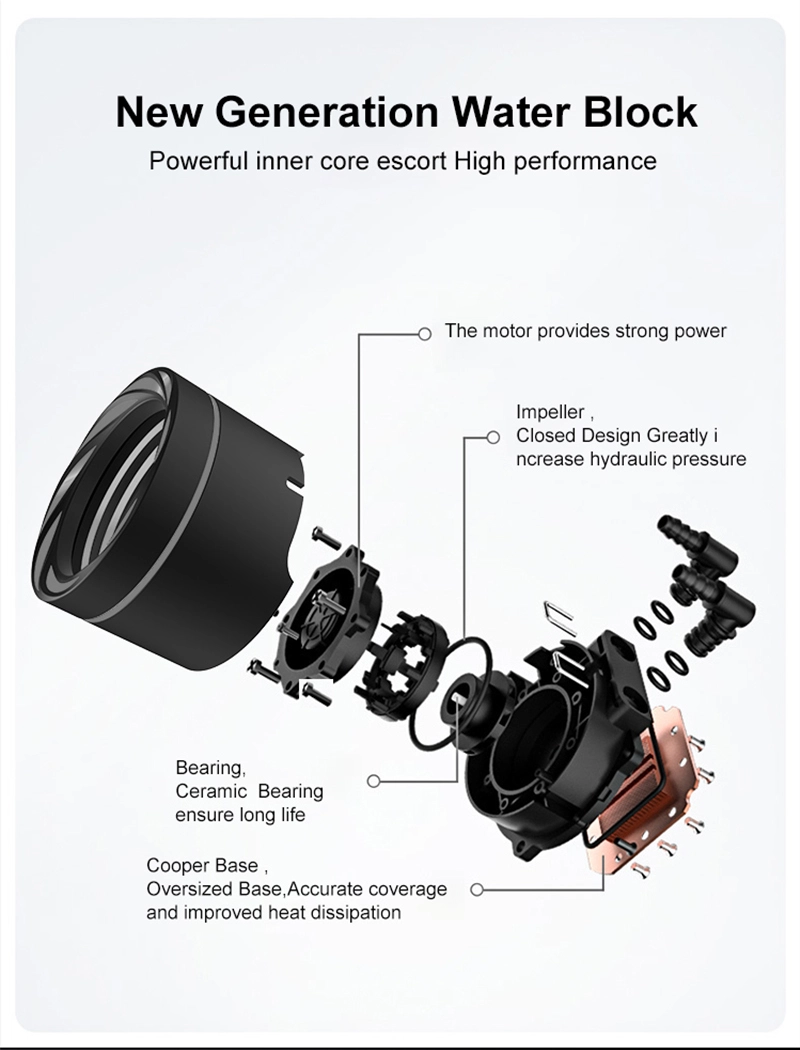 New Generation Water Block

Powerful inner core escort High performance

The motor provides strong power

Impeller ,
Closed Design Greatly i ncrease hydraulic pressure

Bearing,
Ceramic Bearing ensure long life

Cooper Base ,
Oversized Base,Accurate coverage and improved heat dissipation