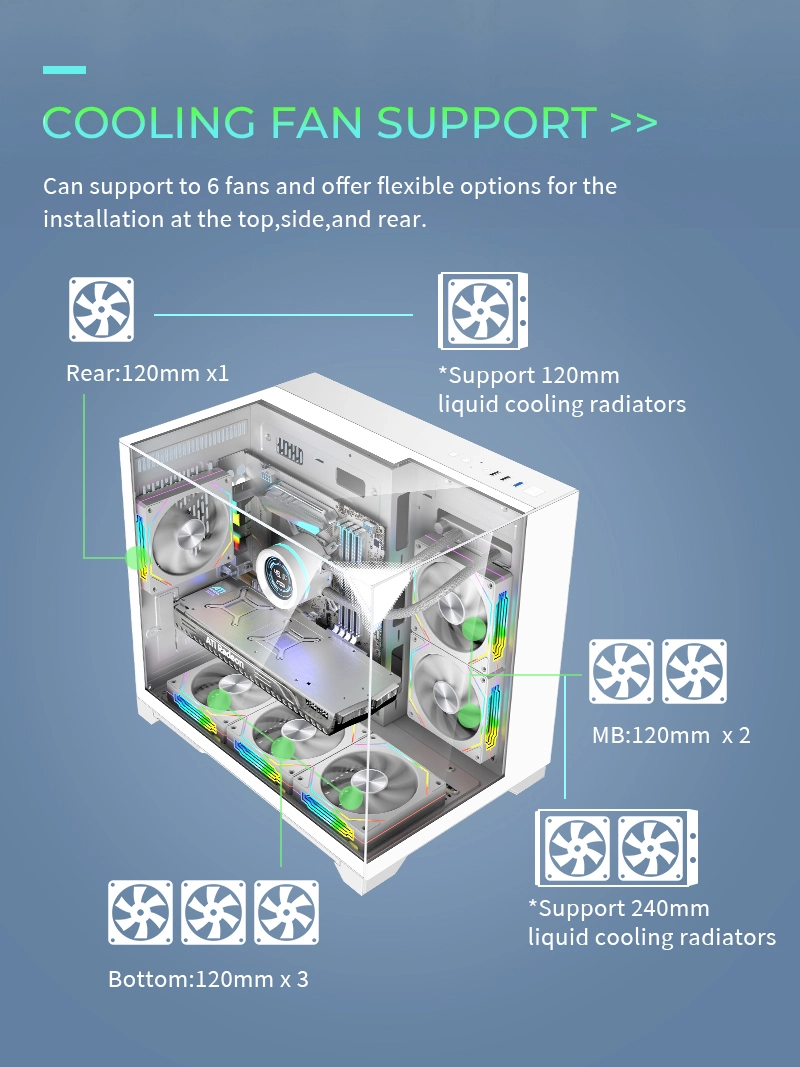 COOLING FAN SUPPORT >>

Can support to 6 fans and offer flexible options for the installation at the top,side,and rear.

Rear:120mm x1

*Support 120mm liquid cooling radiators

MB:120mm x 2

*Support 240mm liquid cooling radiators

Bottom:120mm x 3